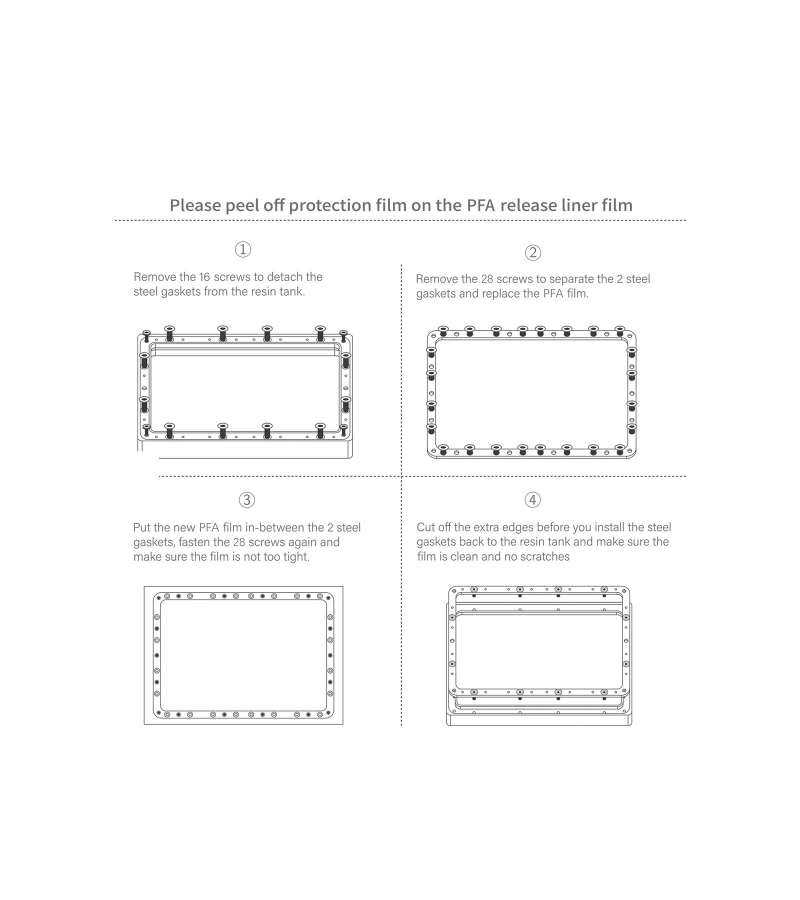 Please peel off protection film on the PFA release liner film

①

Remove the 16 screws to detach the steel gaskets from the resin tank.

②

Remove the 28 screws to separate the 2 steel gaskets and replace the PFA film.

③

Put the new PFA film in-between the 2 steel gaskets, fasten the 28 screws again and make sure the film is not too tight.

④

Cut off the extra edges before you install the steel gaskets back to the resin tank and make sure the film is clean and no scratches